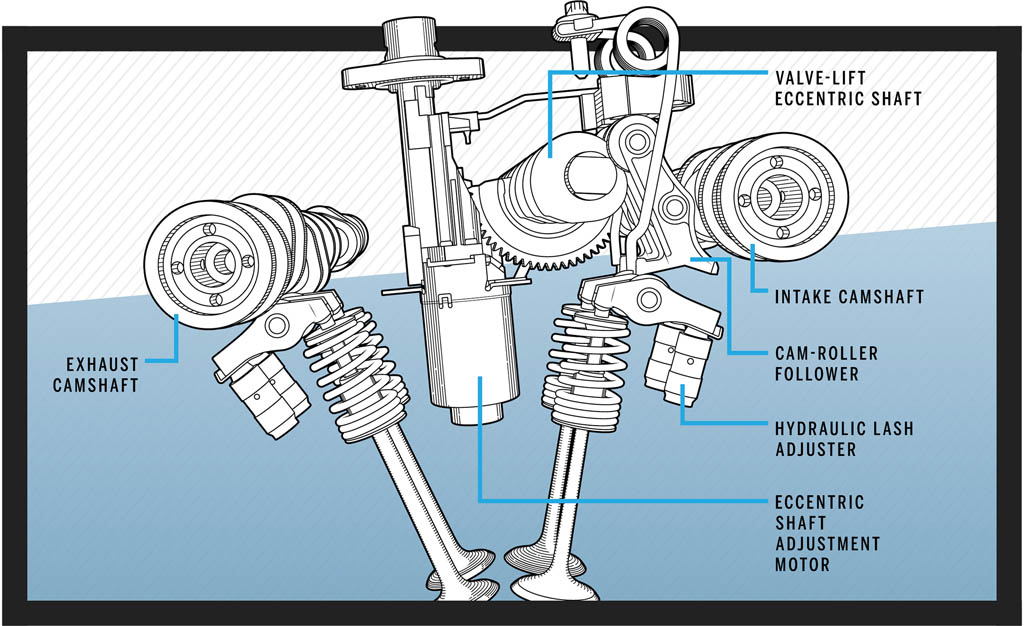 VALVE-LIFT ECCENTRIC SHAFT

EXHAUST CAMSHAFT

INTAKE CAMSHAFT

CAM-ROLLER FOLLOWER

HYDRAULIC LASH ADJUSTER

ECCENTRIC SHAFT ADJUSTMENT MOTOR