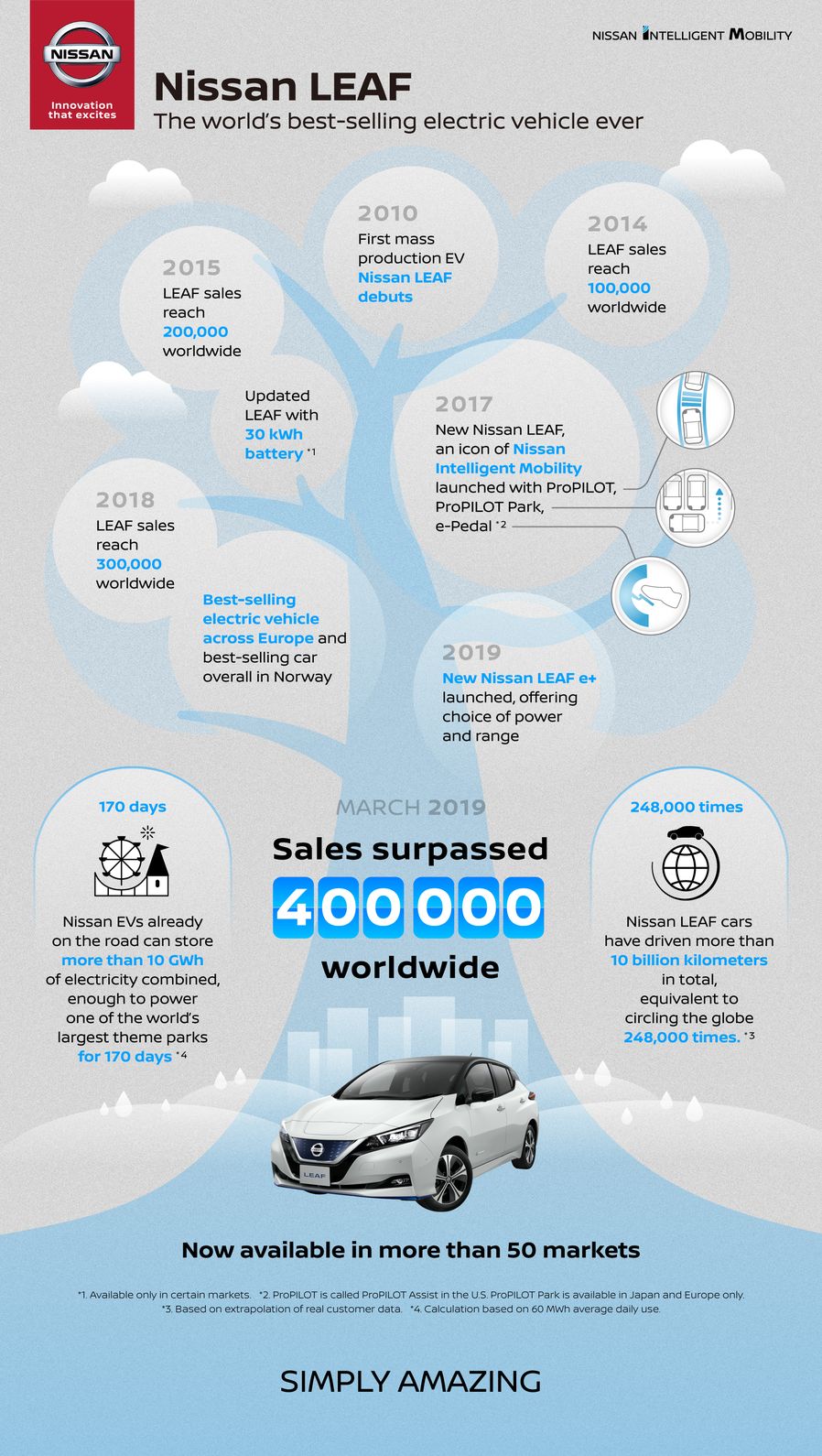 NISSAN
Innovation that excites

NISSAN INTELLIGENT MOBILITY

Nissan LEAF
The world's best-selling electric vehicle ever

2010
First mass production EV Nissan LEAF debuts

2014
LEAF sales reach 100,000 worldwide

2015
LEAF sales reach 200,000 worldwide

Updated LEAF with 30 kWh battery *1

2017
New Nissan LEAF, an icon of Nissan Intelligent Mobility launched with ProPILOT, ProPILOT Park, e-Pedal *2

2018
LEAF sales reach 300,000 worldwide

Best-selling electric vehicle across Europe and best-selling car overall in Norway

2019
New Nissan LEAF e+ launched, offering choice of power and range

170 days

Nissan EVs already on the road can store more than 10 GWh of electricity combined, enough to power one of the world's largest theme parks for 170 days *4

MARCH 2019
Sales surpassed
400 000
worldwide

248,000 times

Nissan LEAF cars have driven more than 10 billion kilometers in total, equivalent to circling the globe 248,000 times. *3

LEAF

Now available in more than 50 markets

*1. Available only in certain markets. *2. ProPILOT is called ProPILOT Assist in the U.S. ProPILOT Park is available in Japan and Europe only.
*3. Based on extrapolation of real customer data. *4. Calculation based on 60 MWh average daily use.

SIMPLY AMAZING