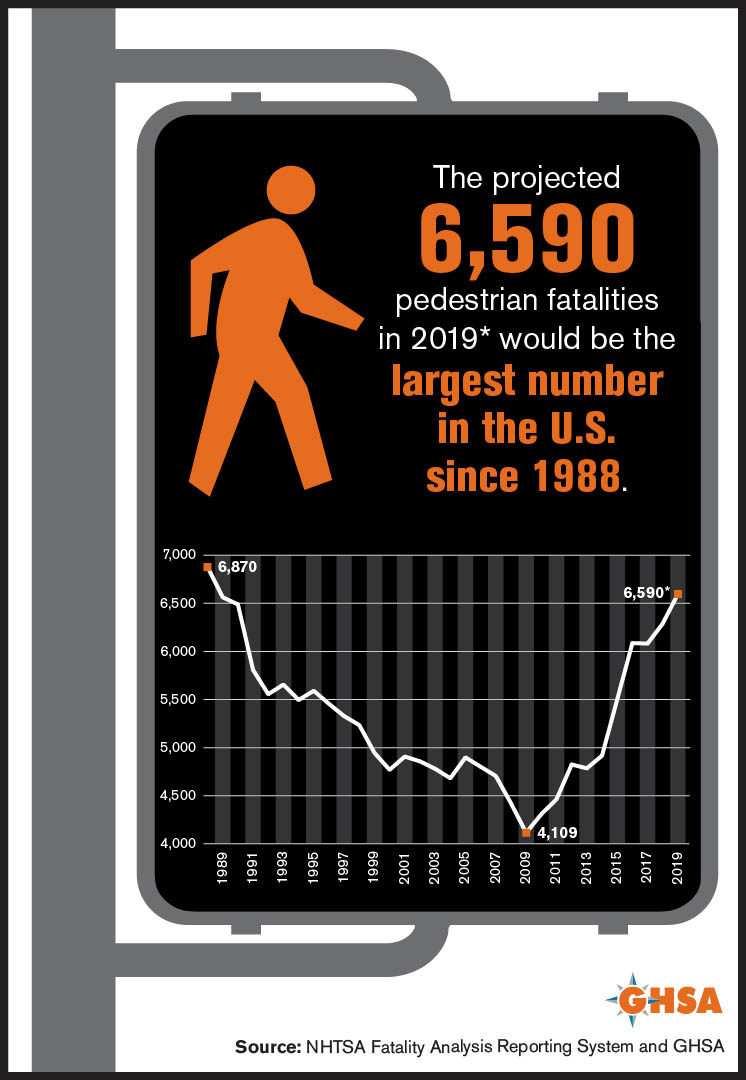 The projected
6,590
pedestrian fatalities in 2019* would be the
largest number in the U.S. since 1988.

7,000
6,500
6,000
5,500
5,000
4,500
4,000

6,870
6,590*
4,109

1989
1991
1993
1995
1997
1999
2001
2003
2005
2007
2009
2011
2013
2015
2017
2019

GHSA

Source: NHTSA Fatality Analysis Reporting System and GHSA