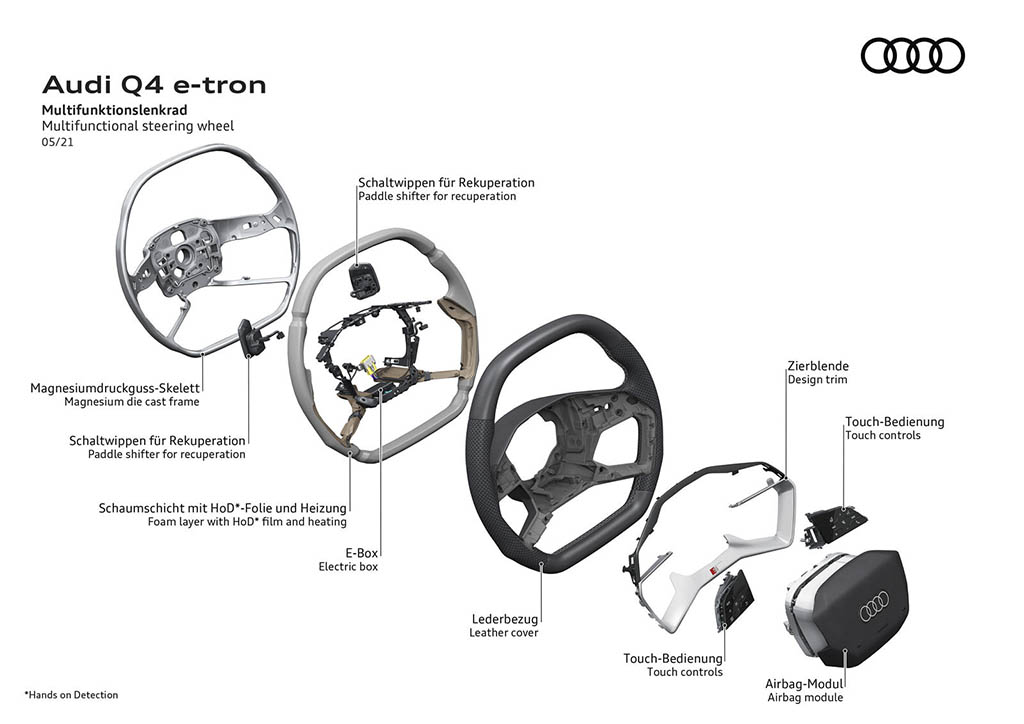 Audi Q4 e-tron
Multifunktionslenkrad
Multifunctional steering wheel
05/21

Schaltwippen für Rekuperation
Paddle shifter for recuperation

Magnesiumdruckguss-Skelett
Magnesium die cast frame

Schaltwippen für Rekuperation
Paddle shifter for recuperation

Schaumschicht mit HoD*-Folie und Heizung
Foam layer with HoD* film and heating

E-Box
Electric box

Lederbezug
Leather cover

Zierblende
Design trim

Touch-Bedienung
Touch controls

Touch-Bedienung
Touch controls

Airbag-Modul
Airbag module

*Hands on Detection