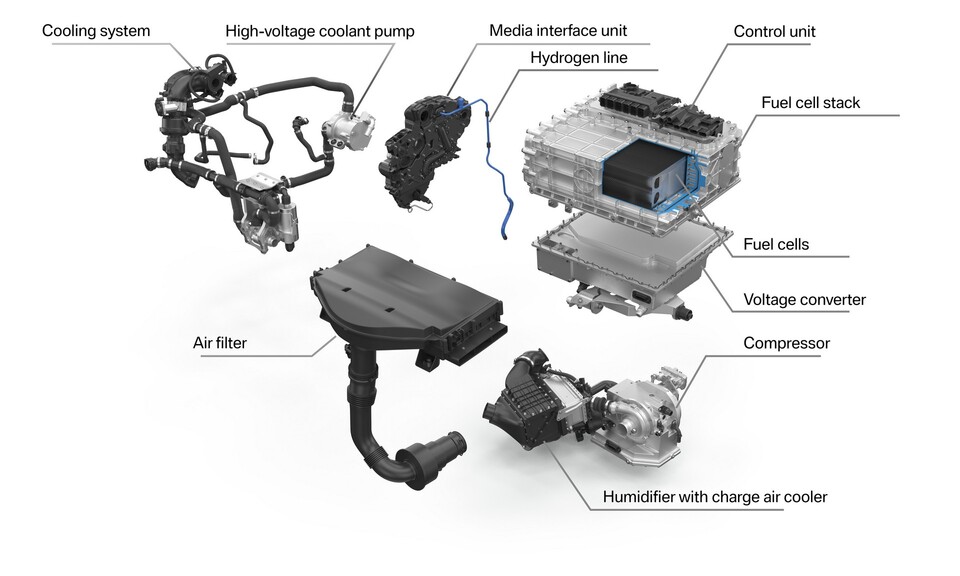 Cooling system

High-voltage coolant pump

Media interface unit

Hydrogen line

Control unit

Fuel cell stack

Fuel cells

Voltage converter

Air filter

Compressor

Humidifier with charge air cooler