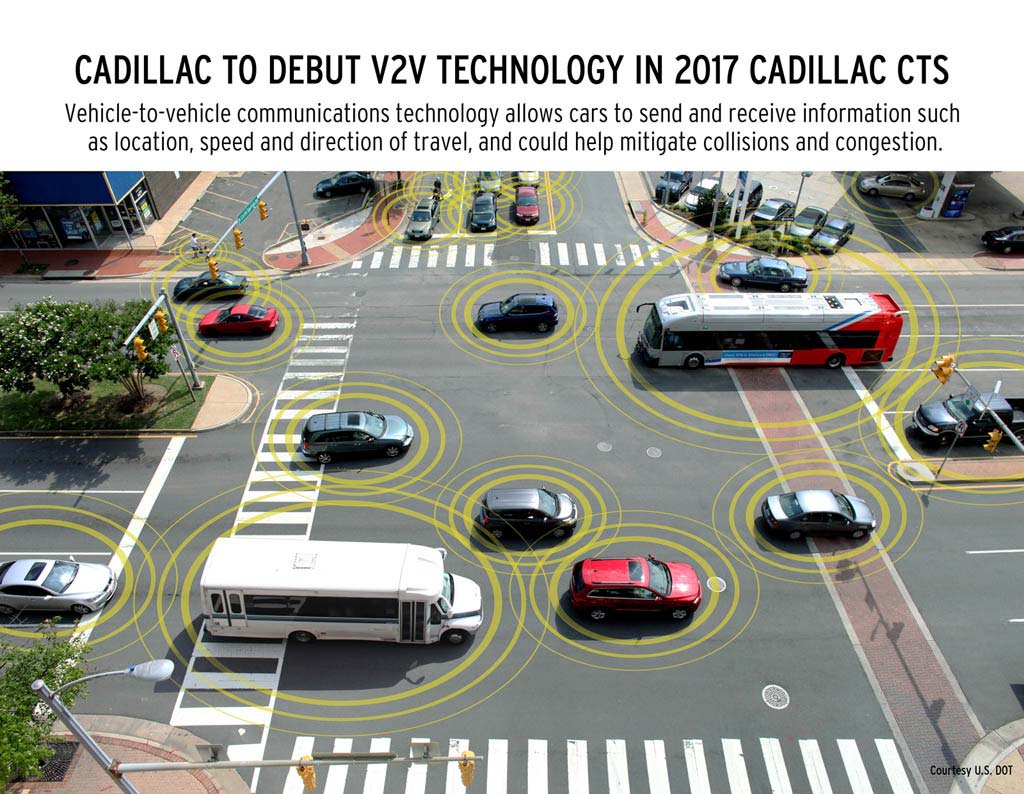 CADILLAC TO DEBUT V2V TECHNOLOGY IN 2017 CADILLAC CTS

Vehicle-to-vehicle communications technology allows cars to send and receive information such as location, speed and direction of travel, and could help mitigate collisions and congestion.

Courtesy U.S. DOT