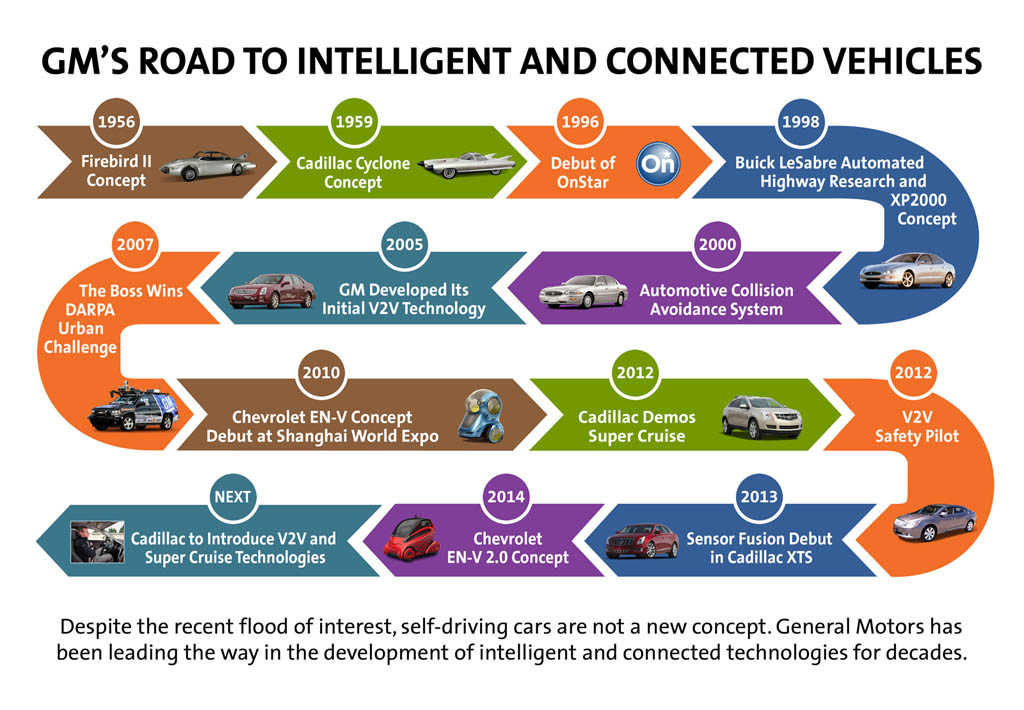 GM'S ROAD TO INTELLIGENT AND CONNECTED VEHICLES

1956
Firebird II Concept

1959
Cadillac Cyclone Concept

1996
Debut of OnStar

On

1998
Buick LeSabre Automated Highway Research and XP2000 Concept

2000
Automotive Collision Avoidance System

2005
GM Developed Its Initial V2V Technology

2007
The Boss Wins DARPA Urban Challenge

2010
Chevrolet EN-V Concept Debut at Shanghai World Expo

2012
Cadillac Demos Super Cruise

2012
V2V Safety Pilot

2013
Sensor Fusion Debut in Cadillac XTS

2014
Chevrolet EN-V 2.0 Concept

NEXT
Cadillac to Introduce V2V and Super Cruise Technologies

Despite the recent flood of interest, self-driving cars are not a new concept. General Motors has been leading the way in the development of intelligent and connected technologies for decades.